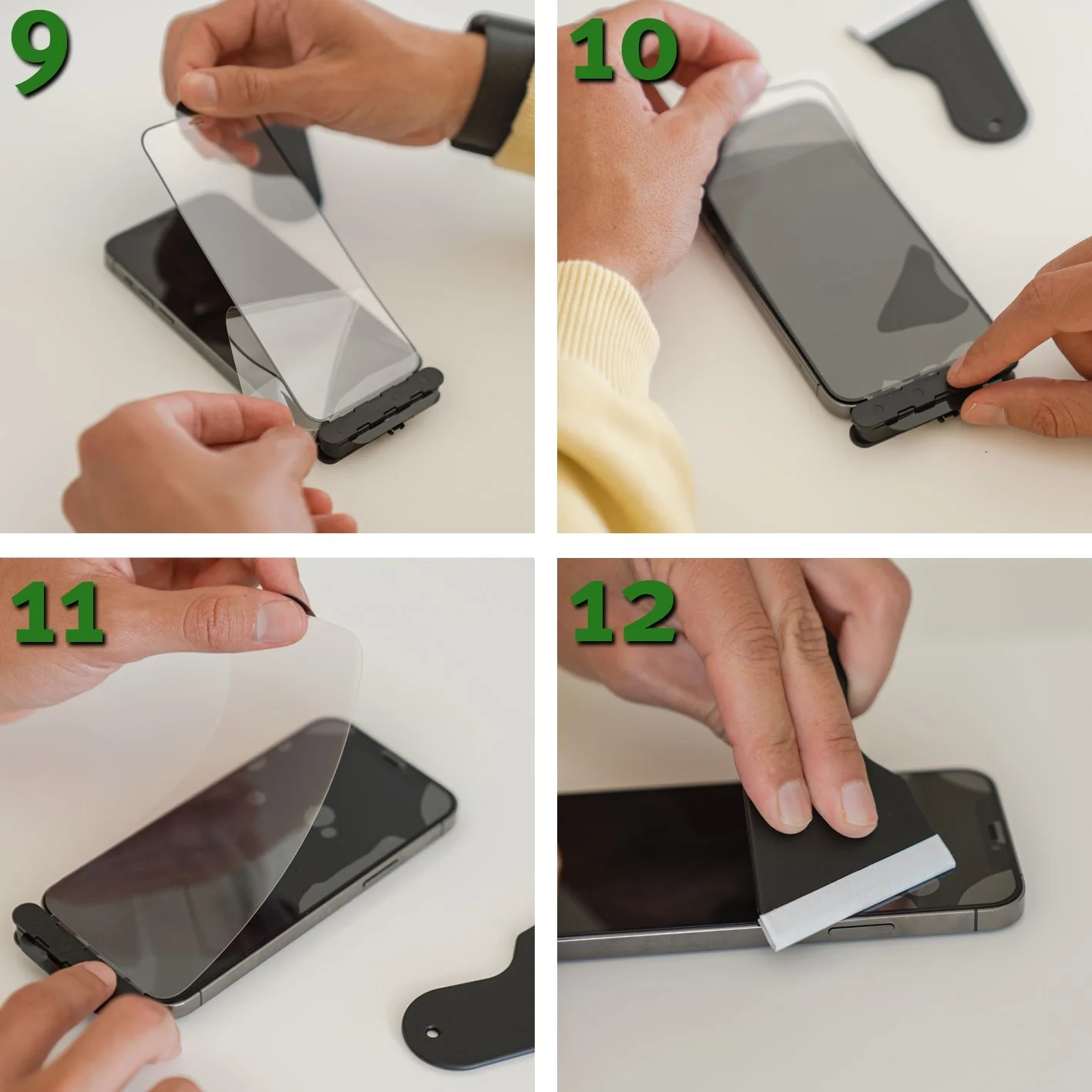 9

10

11

12